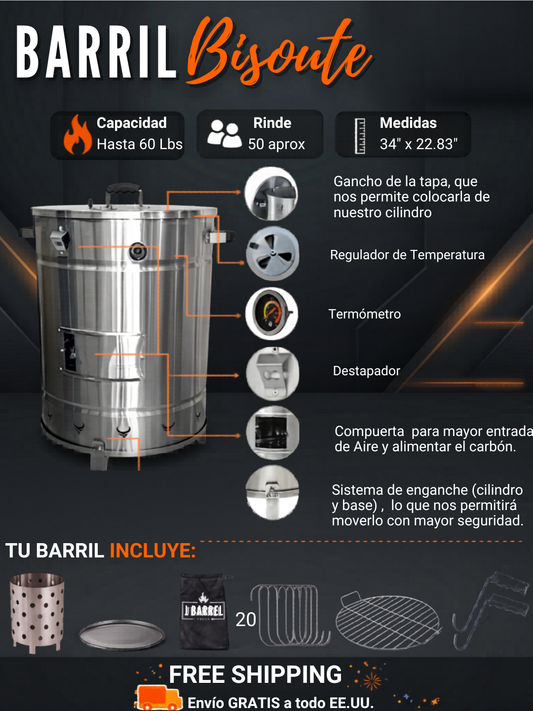 BARRIL Bisoute

Capacidad
Hasta 60 Lbs

Rinde
50 aprox

Medidas
34" x 22.83"

Gancho de la tapa, que nos permite colocarla de nuestro cilindro

Regulador de Temperatura

Termómetro

Destapador

Compuerta para mayor entrada de Aire y alimentar el carbón.

Sistema de enganche (cilindro y base) , lo que nos permitirá moverlo con mayor seguridad.

TU BARRIL INCLUYE:

BARREL

20

FREE SHIPPING
Envío GRATIS a todo EE.UU.